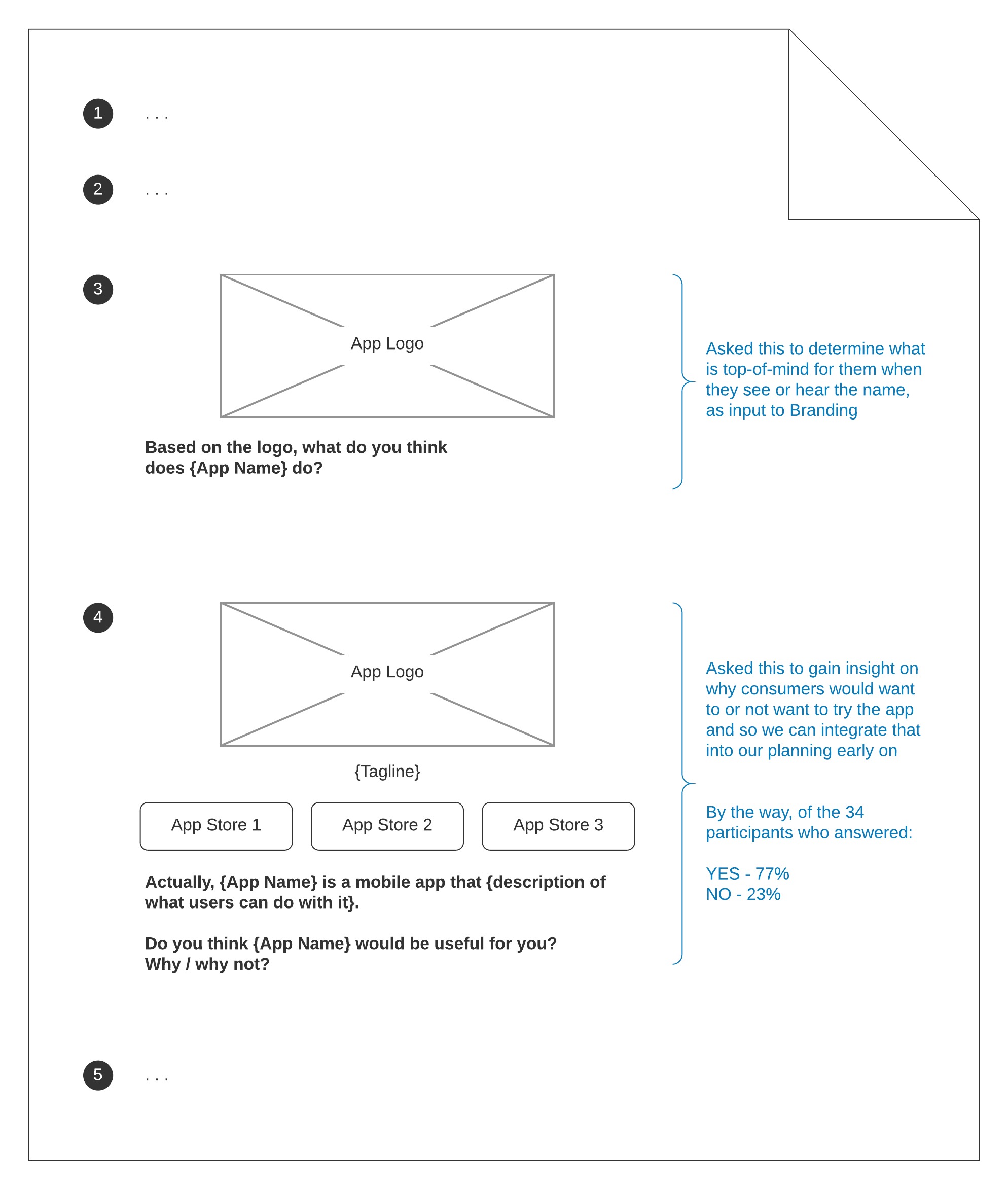 1 . . .

2 . . .

3

App Logo

Based on the logo, what do you think does {App Name} do?

Asked this to determine what is top-of-mind for them when they see or hear the name, as input to Branding

4

App Logo

{Tagline}

App Store 1

App Store 2

App Store 3

Actually, {App Name} is a mobile app that {description of what users can do with it}.

Do you think {App Name} would be useful for you? Why / why not?

Asked this to gain insight on why consumers would want to or not want to try the app and so we can integrate that into our planning early on

By the way, of the 34 participants who answered:

YES - 77%
NO - 23%

5 . . .